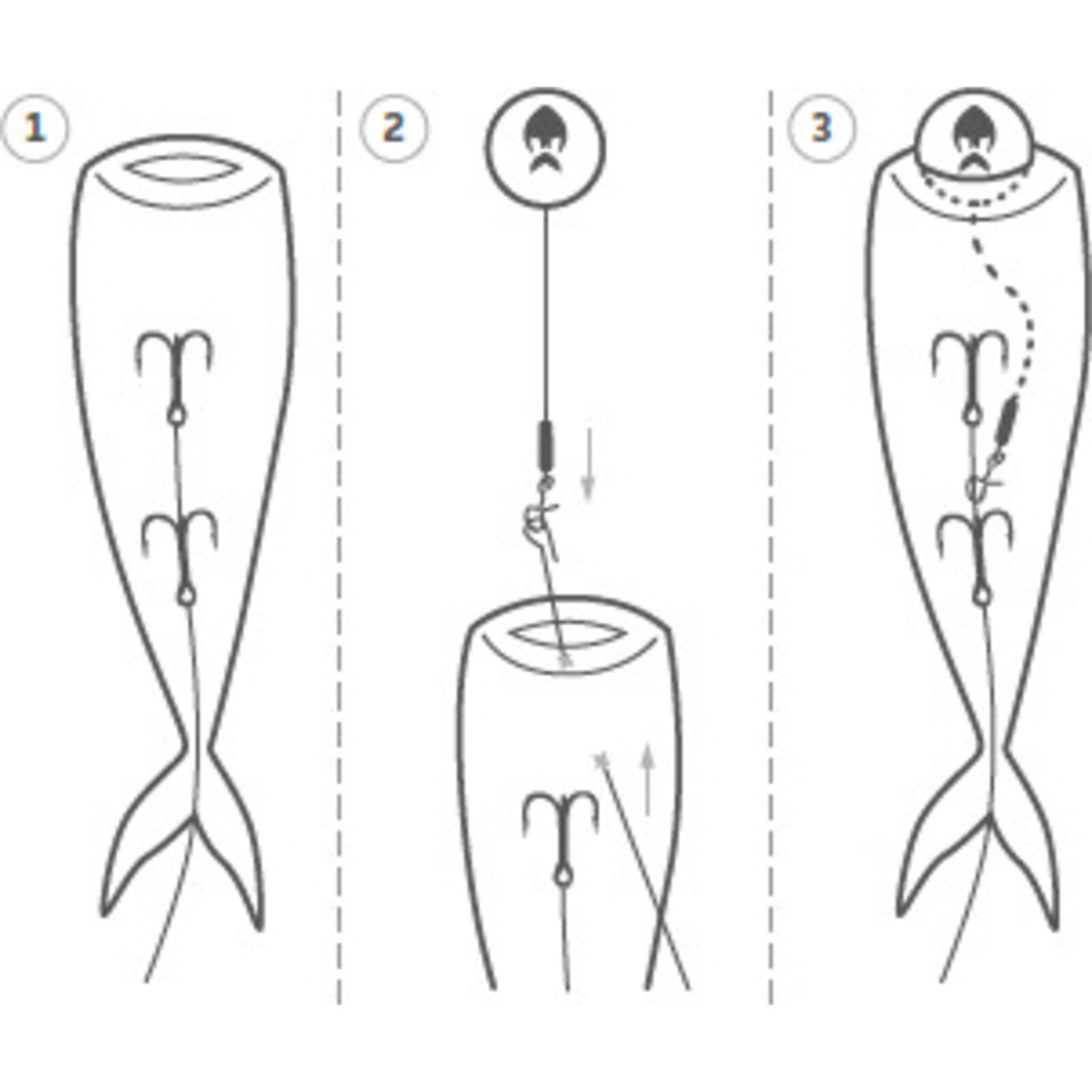 1

2

3