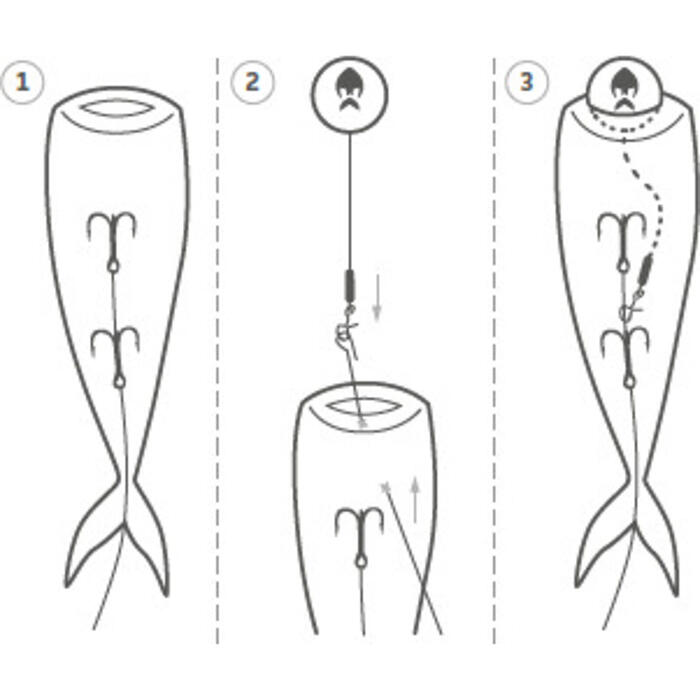 1

2

3